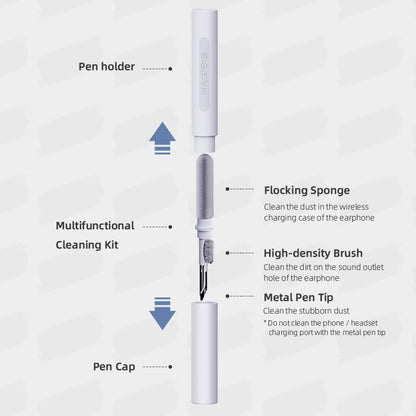 Pen holder

HAGIBIS

Flocking Sponge
Clean the dust in the wireless charging case of the earphone

Multifunctional Cleaning Kit

High-density Brush
Clean the dirt on the sound outlet hole of the earphone

Metal Pen Tip
Clean the stubborn dust
* Do not clean the phone / headset charging port with the metal pen tip

Pen Cap