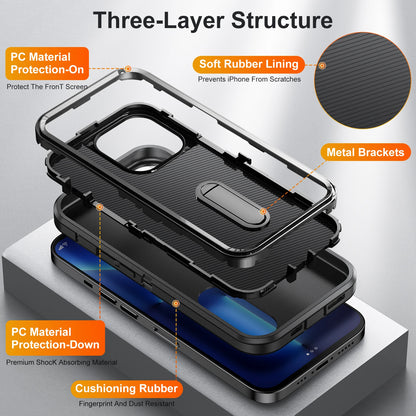 Three-Layer Structure

PC Material Protection-On

Protect The FronT Screen

Soft Rubber Lining

Prevents iPhone From Scratches

Metal Brackets

PC Material Protection-Down

Premium ShocK Absorbing Material

Cushioning Rubber

Fingerprint And Dust Resistant